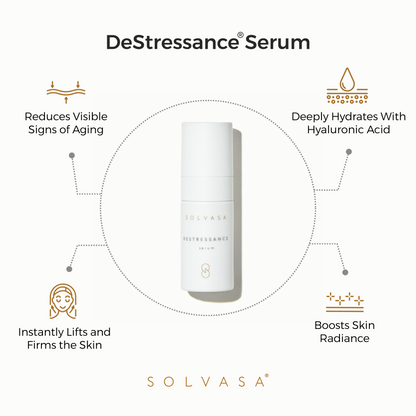 DeStressance® Serum

Reduces Visible Signs of Aging

Deeply Hydrates With Hyaluronic Acid

SOLVASA

DESTRESSANCE

serum

Instantly Lifts and Firms the Skin

Boosts Skin Radiance

SOLVASA®